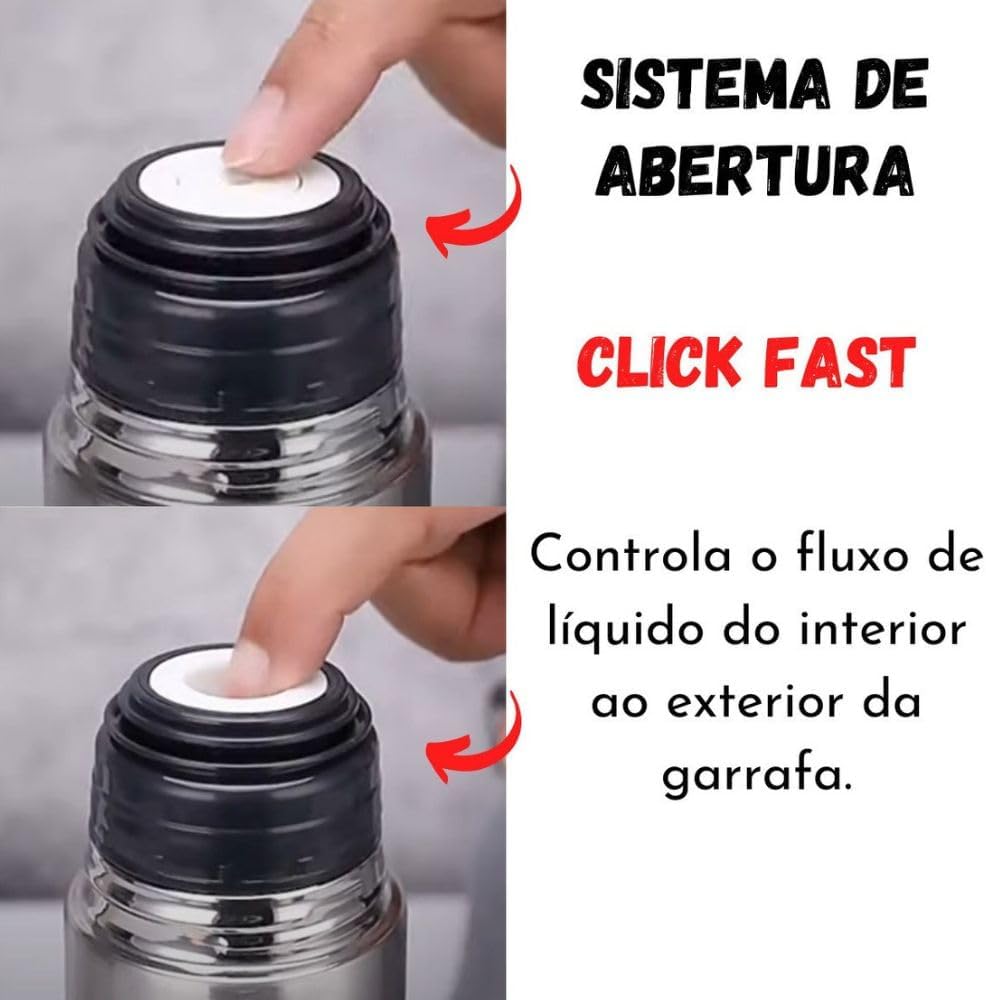 SISTEMA DE ABERTURA

CLICK FAST

Controla o fluxo de líquido do interior ao exterior da garrafa.