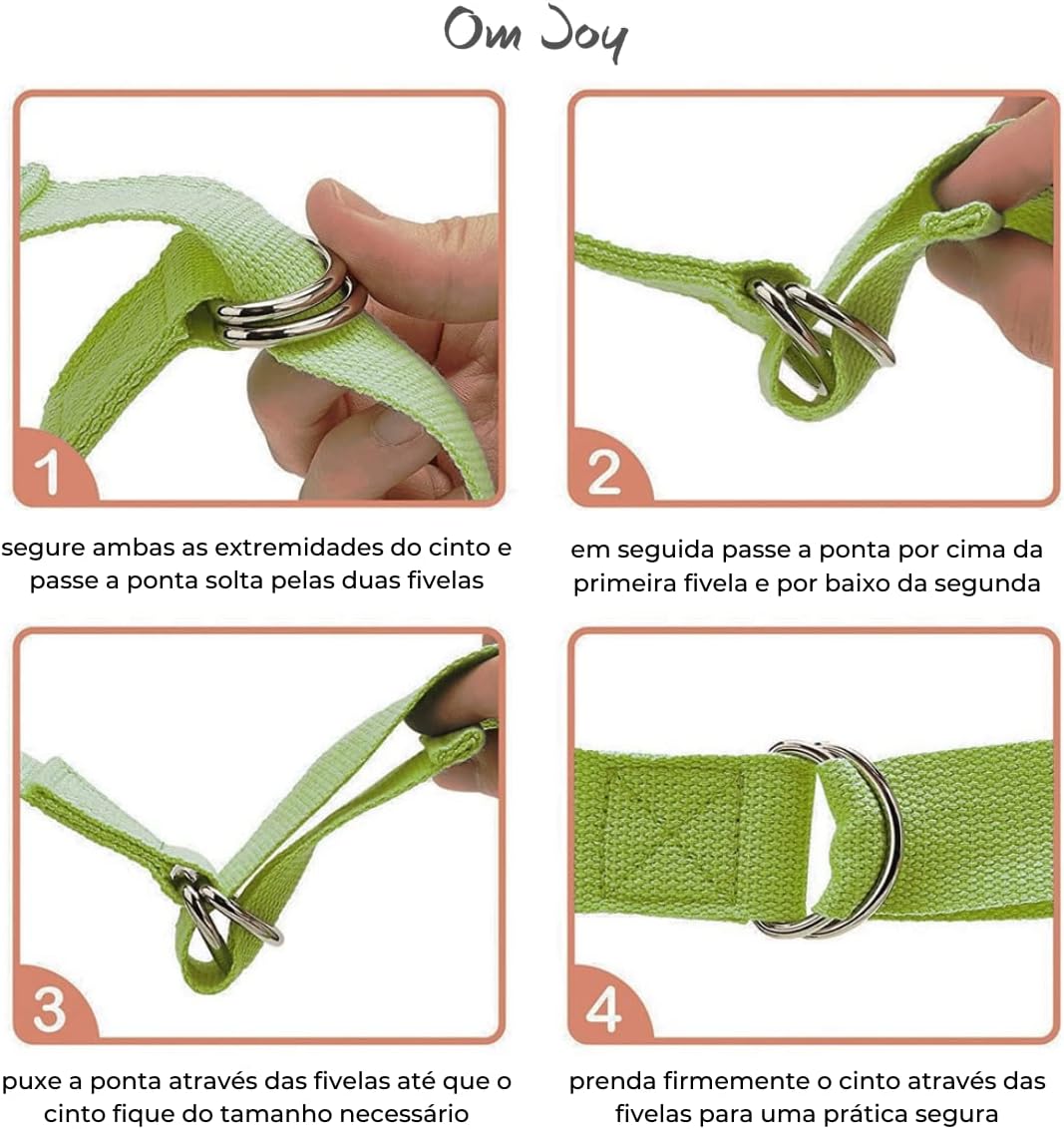 Om Joy

1

segure ambas as extremidades do cinto e passe a ponta solta pelas duas fivelas

2

em seguida passe a ponta por cima da primeira fivela e por baixo da segunda

3

puxe a ponta através das fivelas até que o cinto fique do tamanho necessário

4

prenda firmemente o cinto através das fivelas para uma prática segura