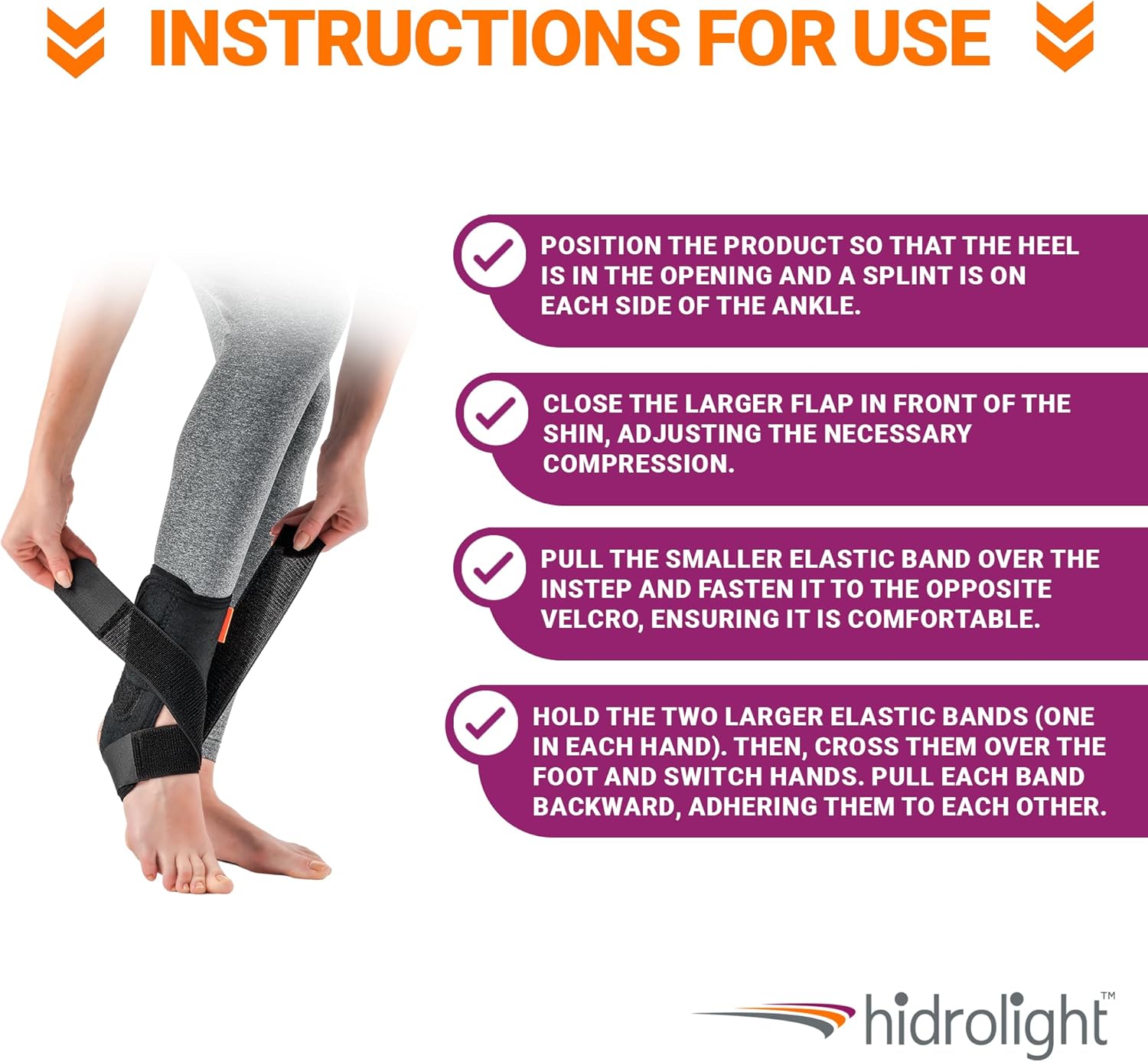 INSTRUCTIONS FOR USE

POSITION THE PRODUCT SO THAT THE HEEL IS IN THE OPENING AND A SPLINT IS ON EACH SIDE OF THE ANKLE.

CLOSE THE LARGER FLAP IN FRONT OF THE SHIN, ADJUSTING THE NECESSARY COMPRESSION.

PULL THE SMALLER ELASTIC BAND OVER THE INSTEP AND FASTEN IT TO THE OPPOSITE VELCRO, ENSURING IT IS COMFORTABLE.

HOLD THE TWO LARGER ELASTIC BANDS (ONE IN EACH HAND). THEN, CROSS THEM OVER THE FOOT AND SWITCH HANDS. PULL EACH BAND BACKWARD, ADHERING THEM TO EACH OTHER.

hidrolight™