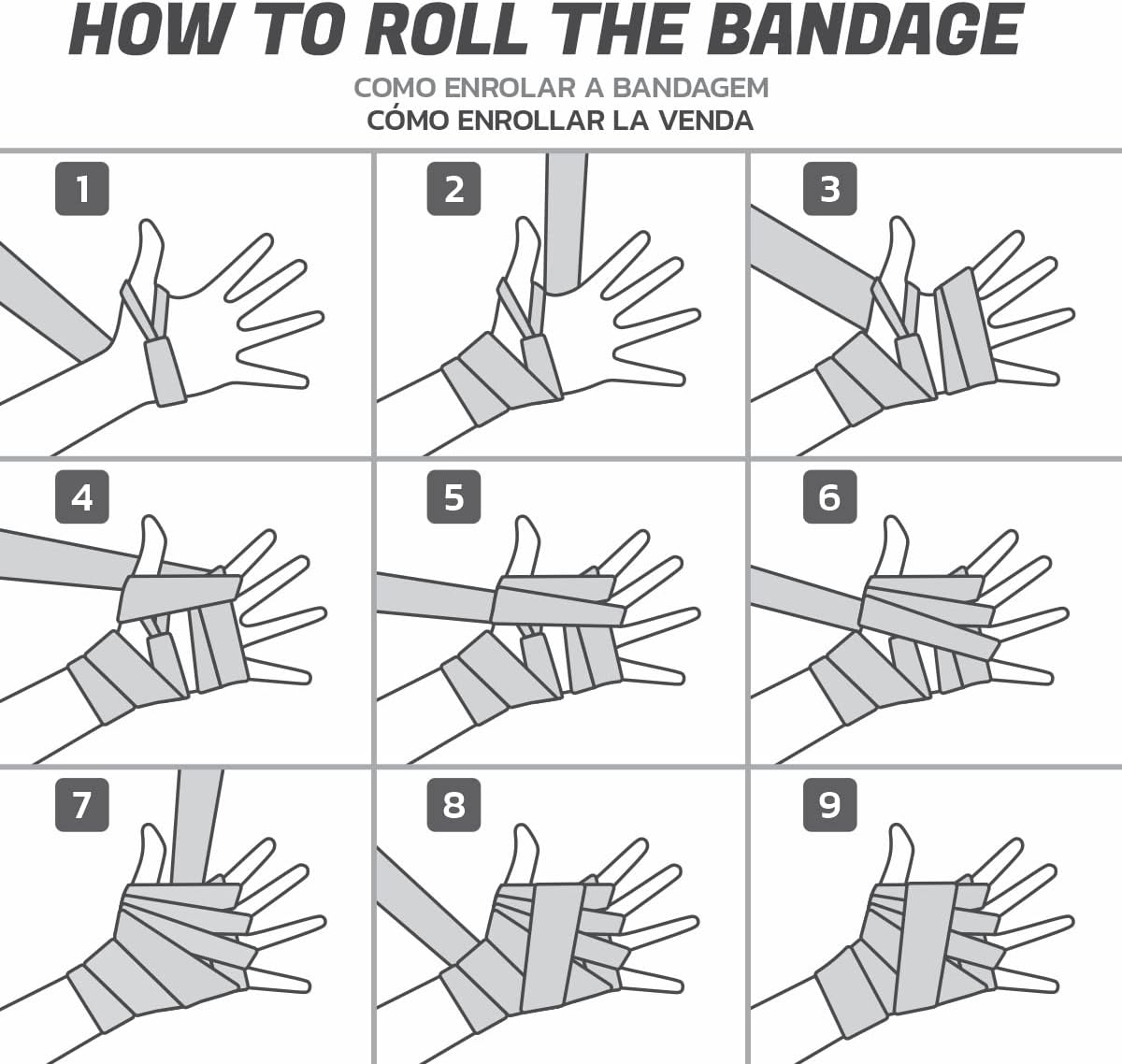 HOW TO ROLL THE BANDAGE

COMO ENROLAR A BANDAGEM
CÓMO ENROLLAR LA VENDA

1

2

3

4

5

6

7

8

9